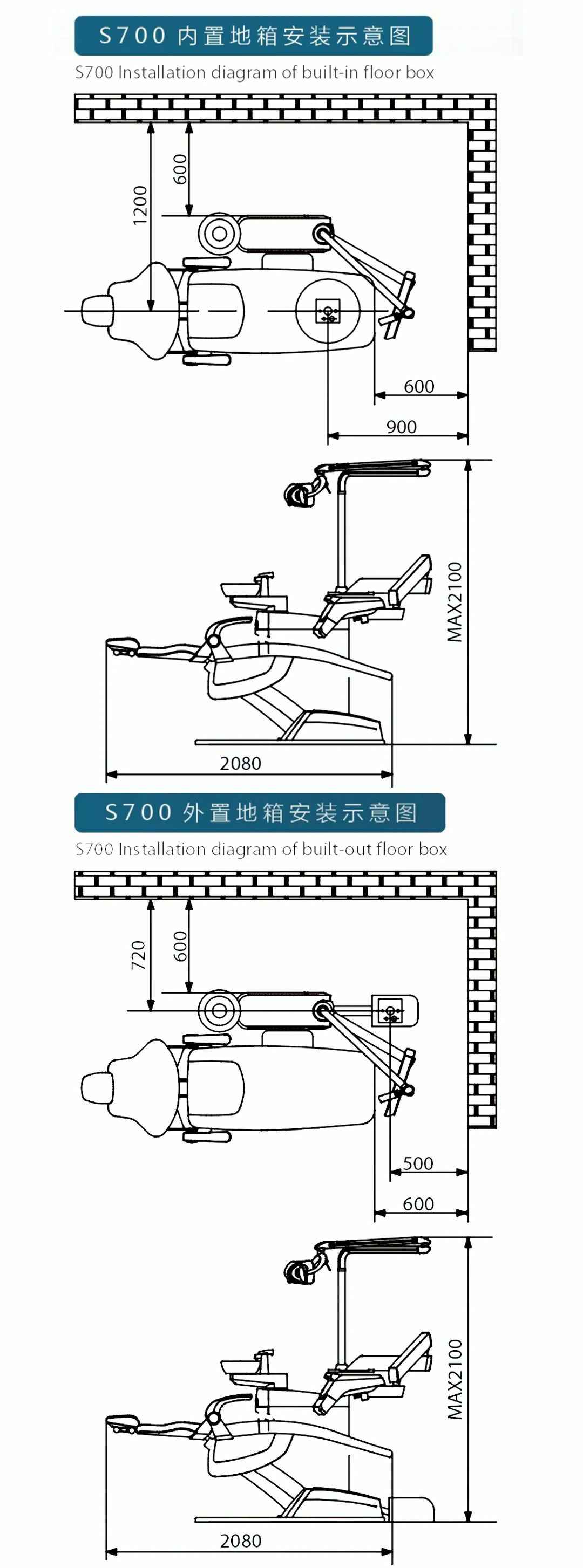 S700 内置地箱安装示意图

S700 Installation diagram of built-in floor box

1200

600

600

900

MAX2100

2080

S700 外置地箱安装示意图

S700 Installation diagram of built-out floor box

720

600

500

600

MAX2100

2080